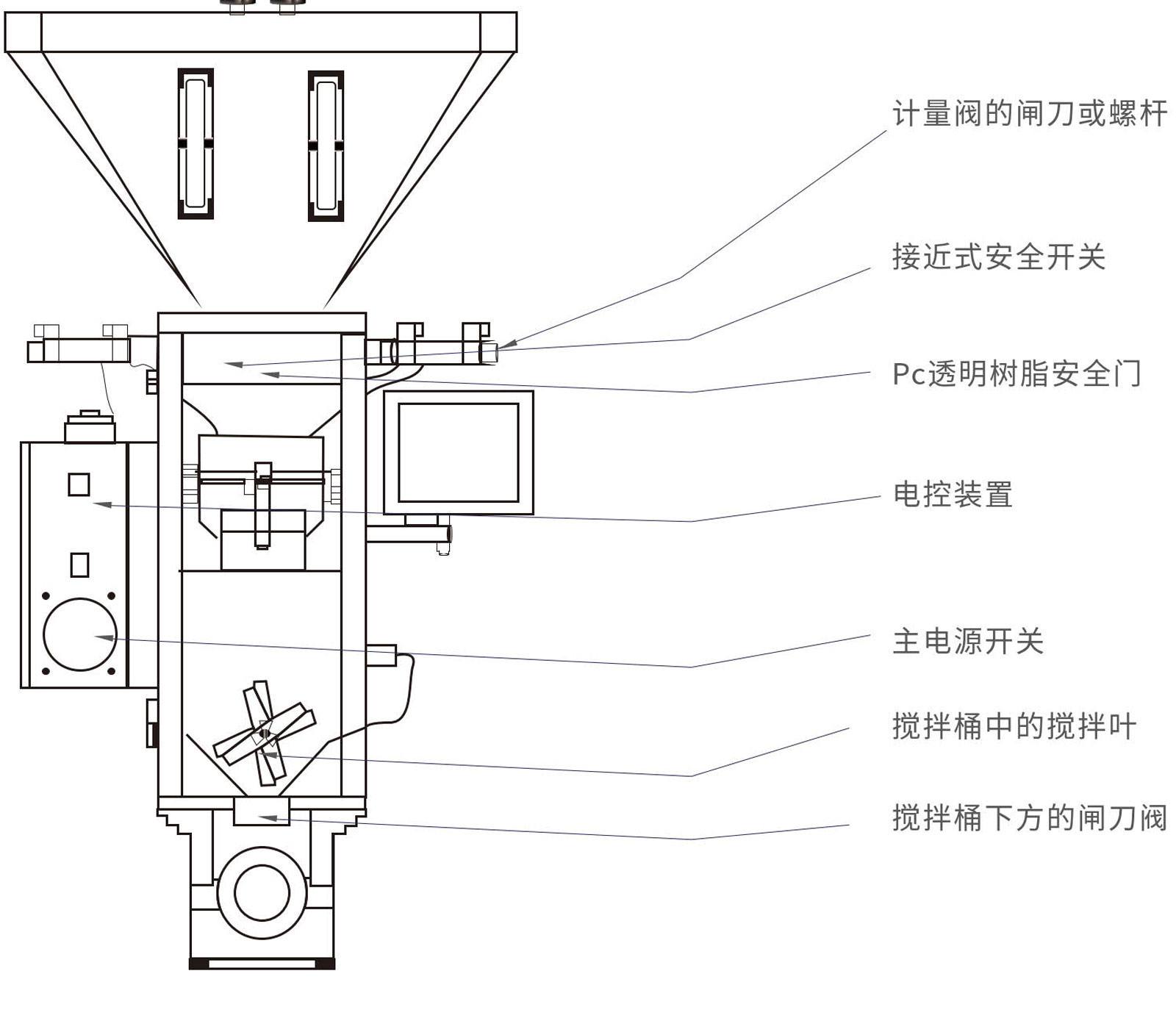 计量阀的闸刀或螺杆

接近式安全开关

Pc透明树脂安全门

电控装置

主电源开关

搅拌桶中的搅拌叶

搅拌桶下方的闸刀阀